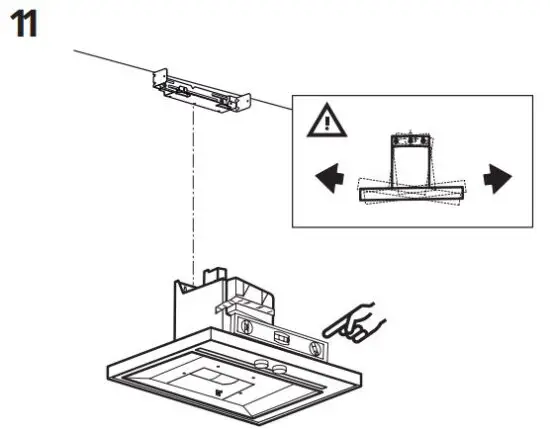 11