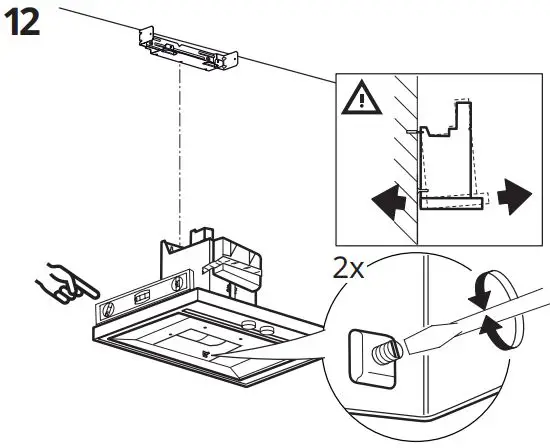 12

2x