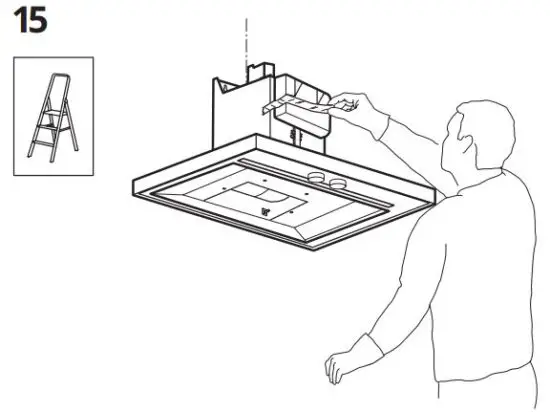 15