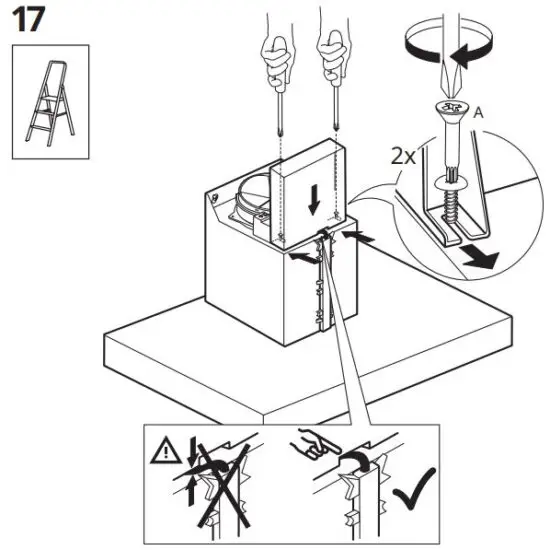 17

A

2x