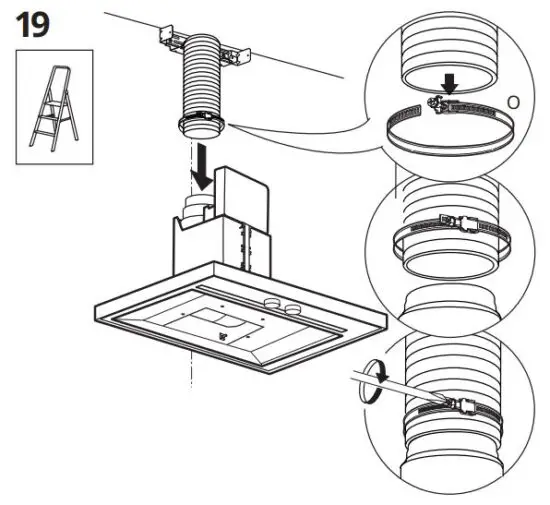 19

O