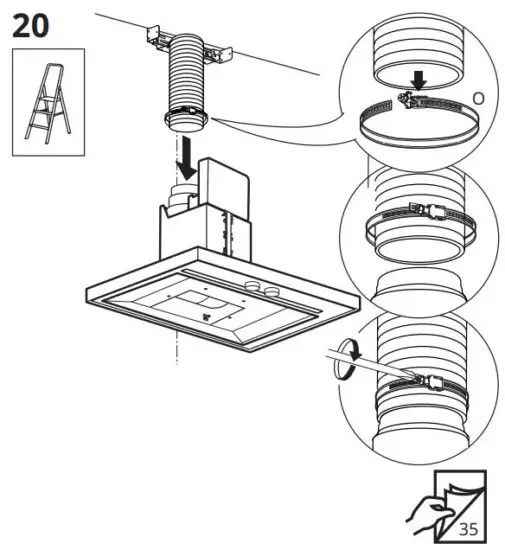 20

O

35