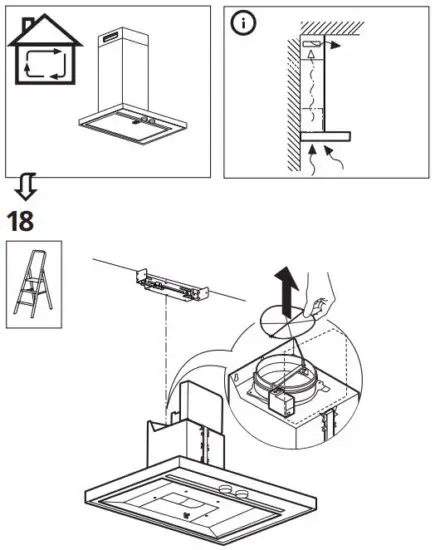 i

18