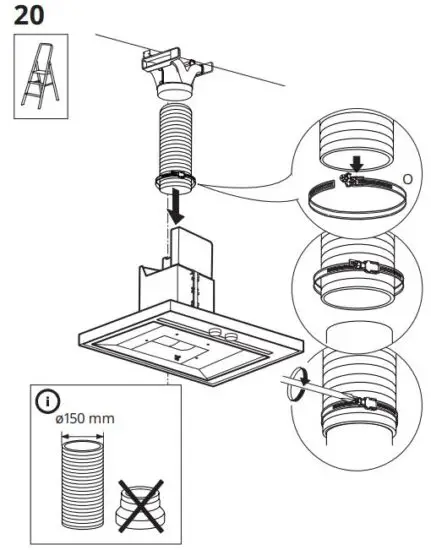 20

O

i

ø150 mm