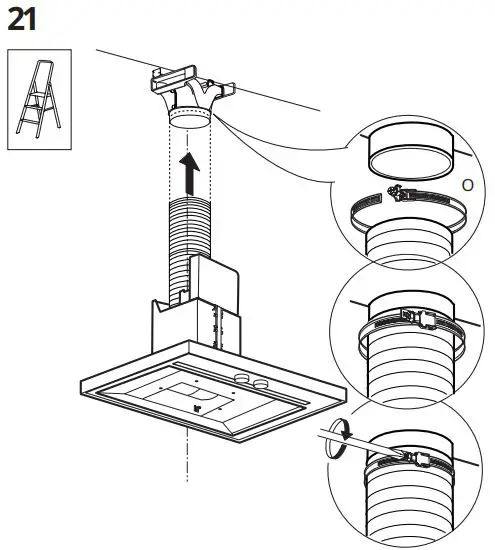 21

O