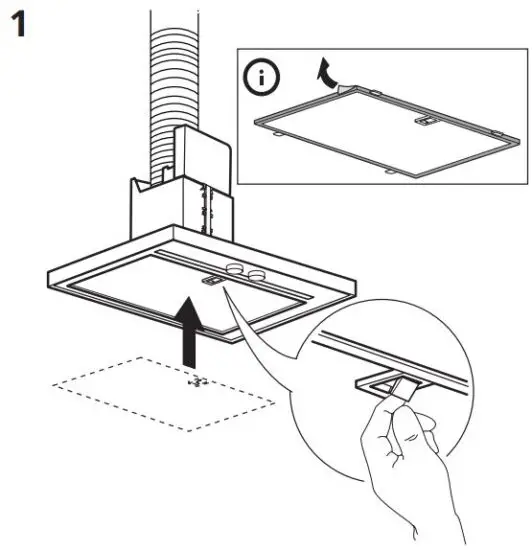 1

i