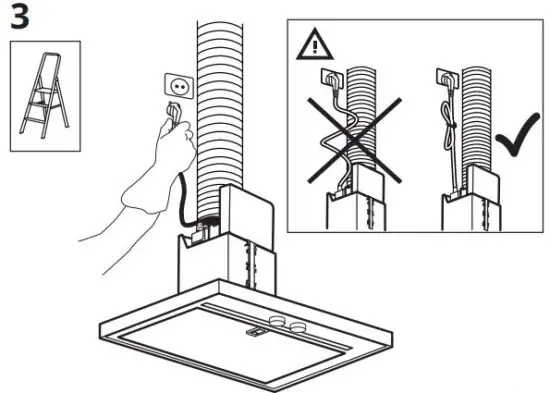 3