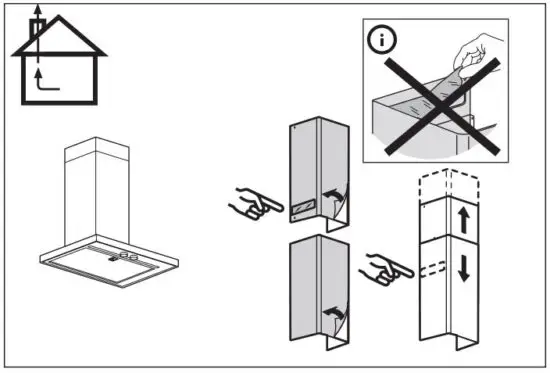 i