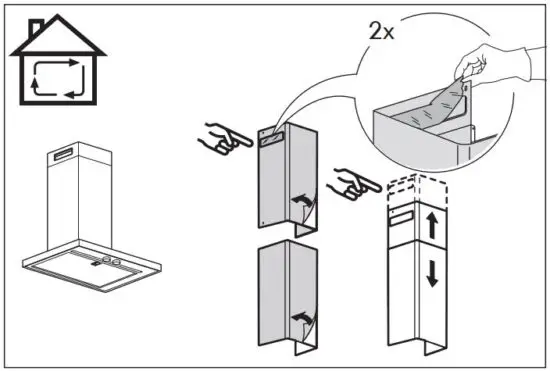 2x