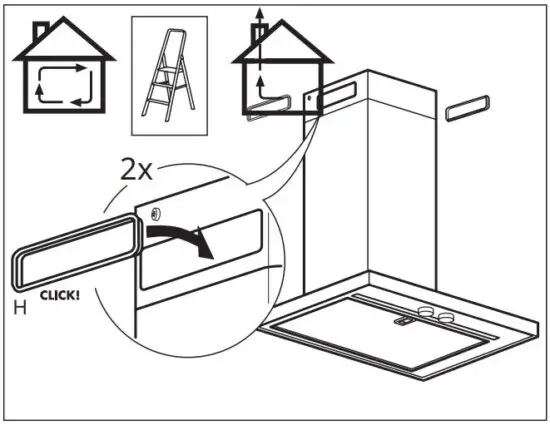 2x

H

CLICK!