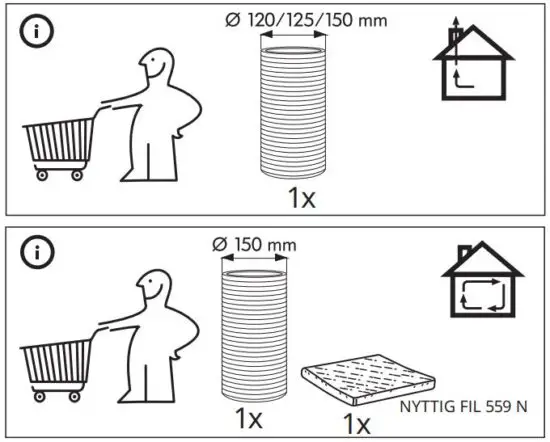 i

Ø 120/125/150 mm

1x

i

Ø 150 mm

1x

1x

NYTTIG FIL 559 N