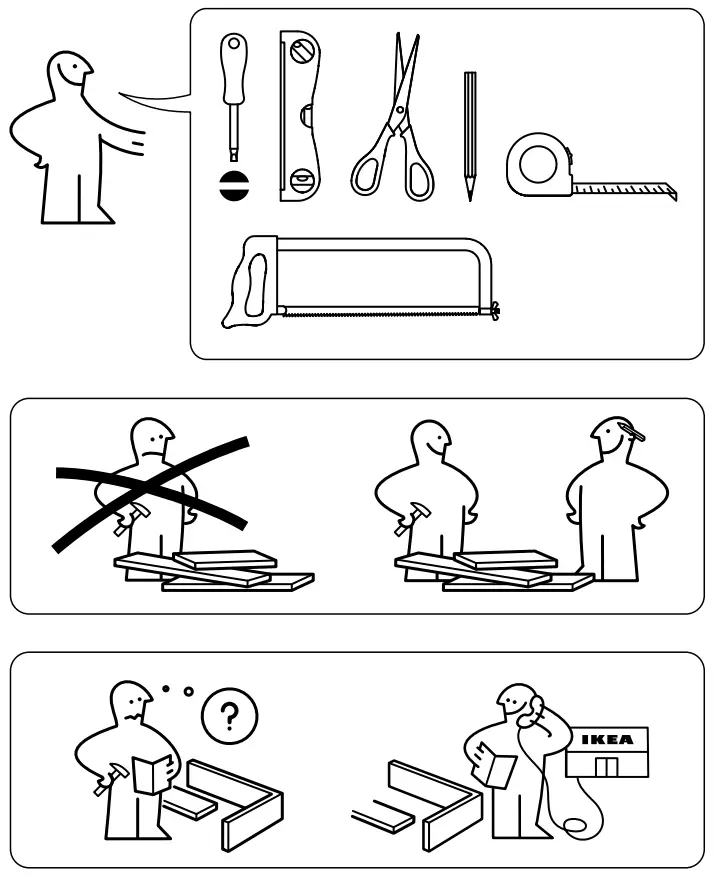 ?

IKEA