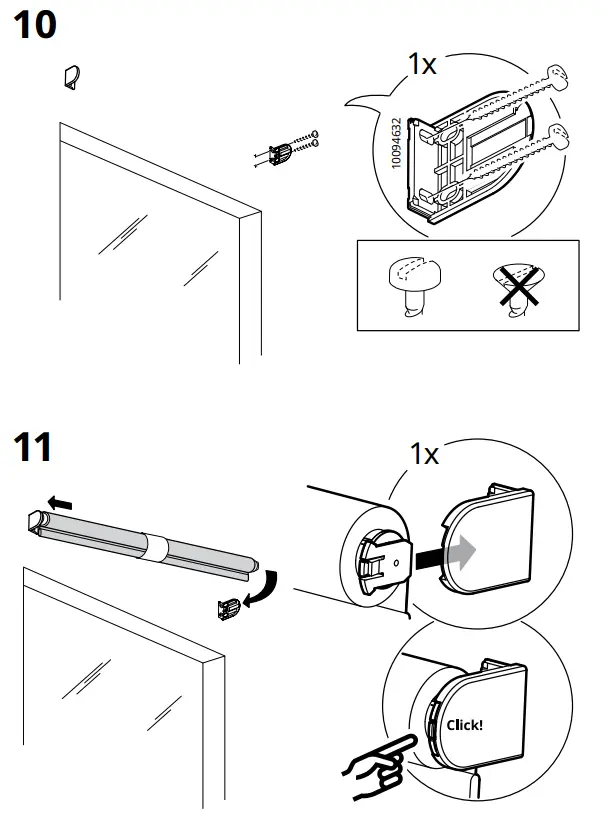 10

1x

10094632

11

1x

Click!