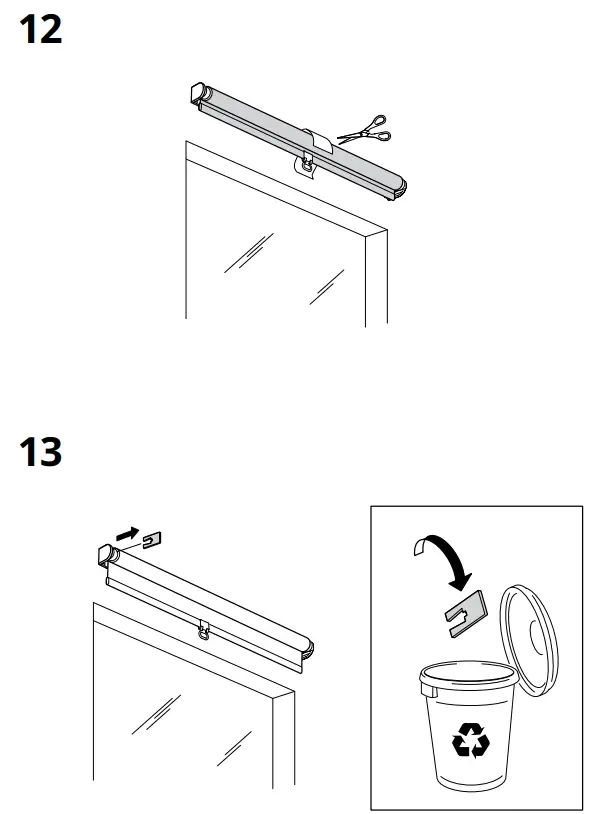 12

13