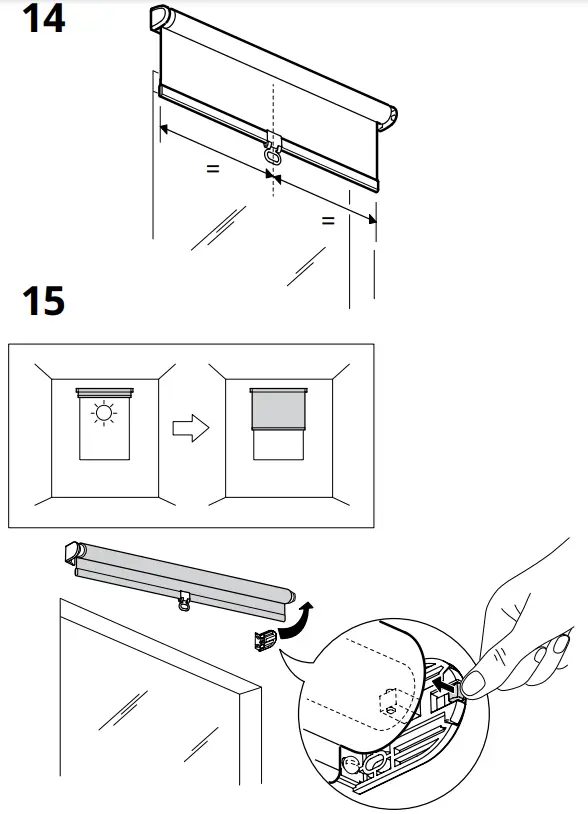 14

=

=

15