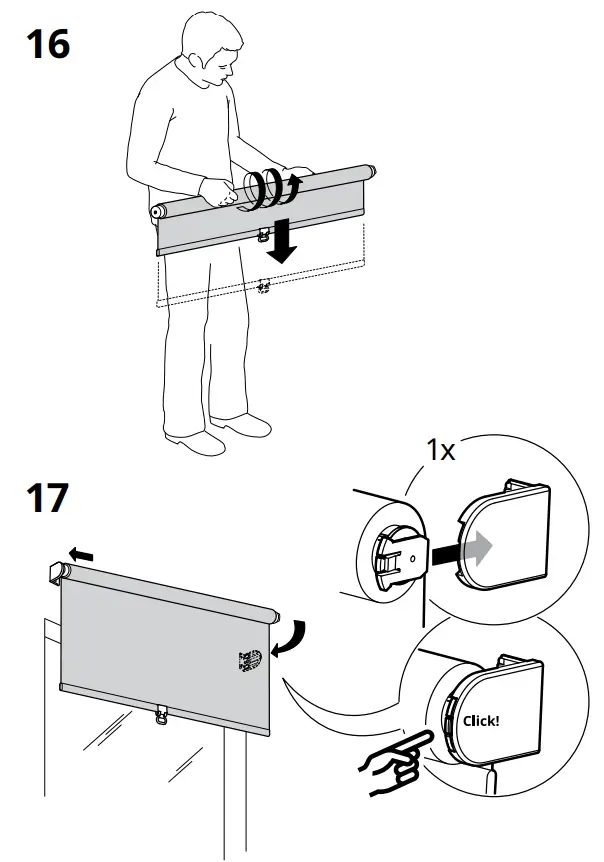 16

17

1x

Click!