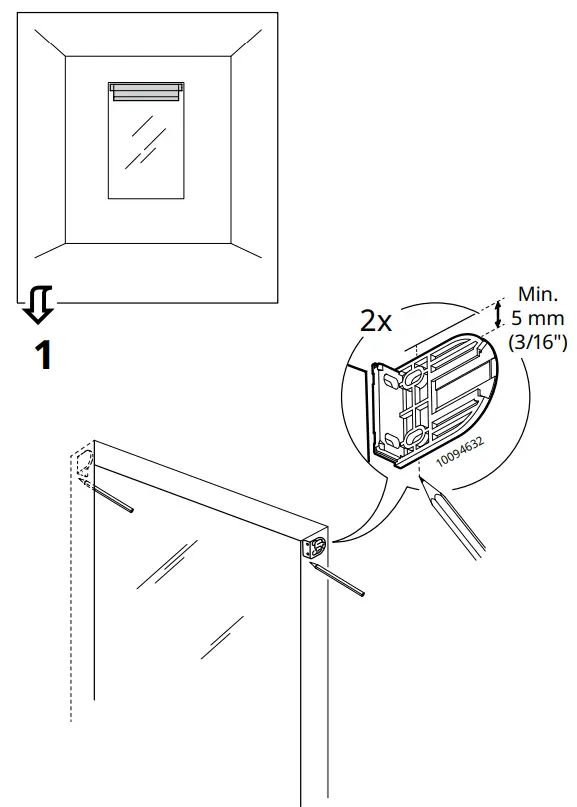 1

2x

Min.
5 mm
(3/16")

10094632