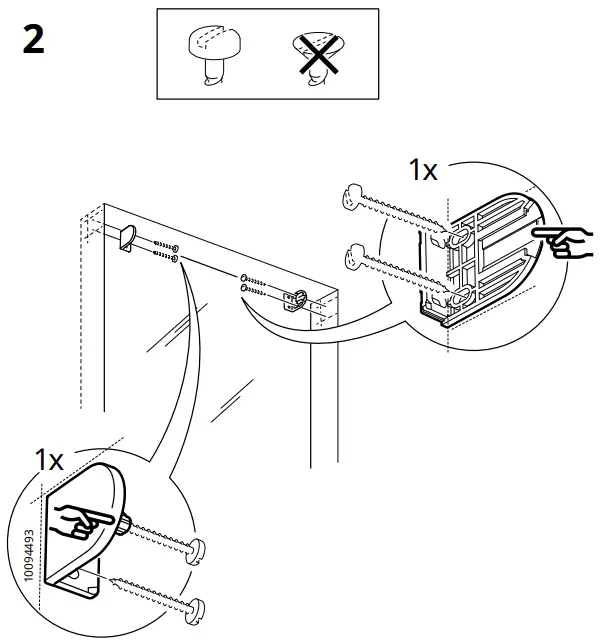 2

1x

1x

10094493