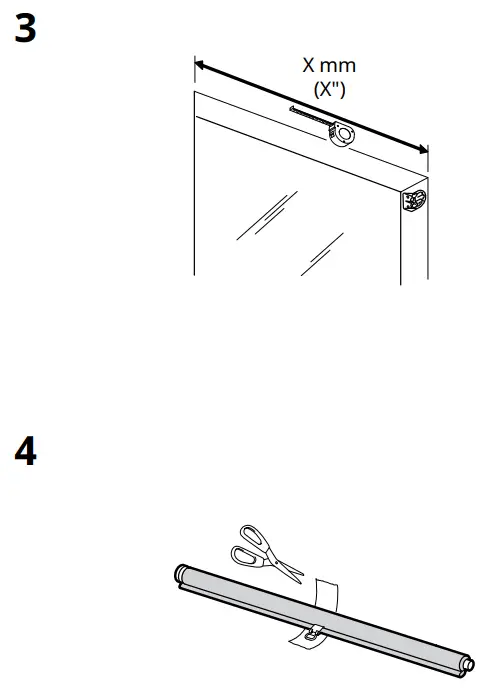 3

X mm
(X")

4