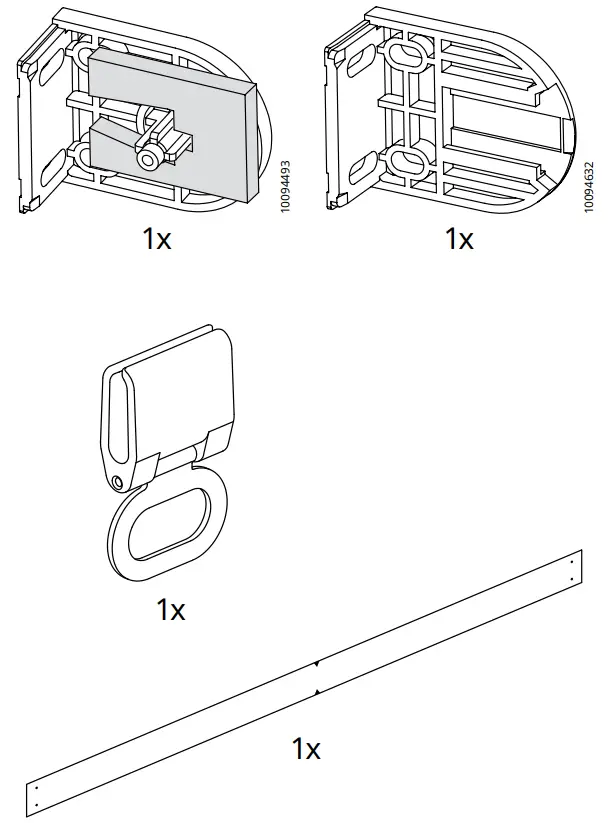 10094493

1x

10094632

1x

1x

1x