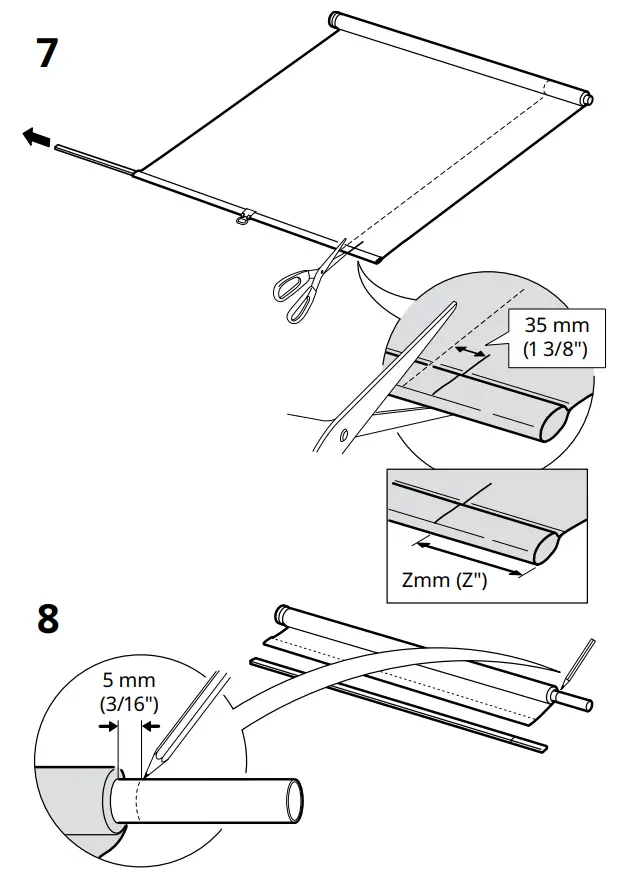 7

35 mm
(1 3/8")

Zmm (Z")

8

5 mm
(3/16")