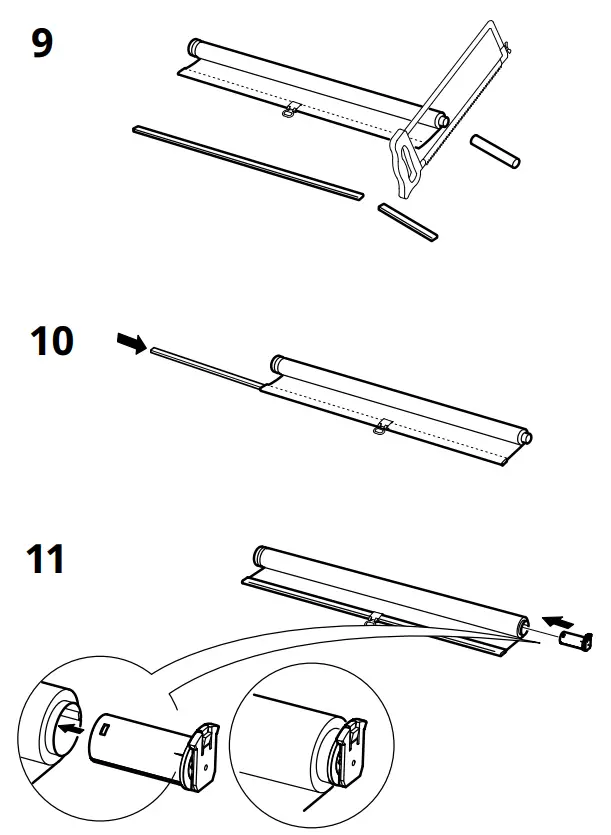 9

10

11