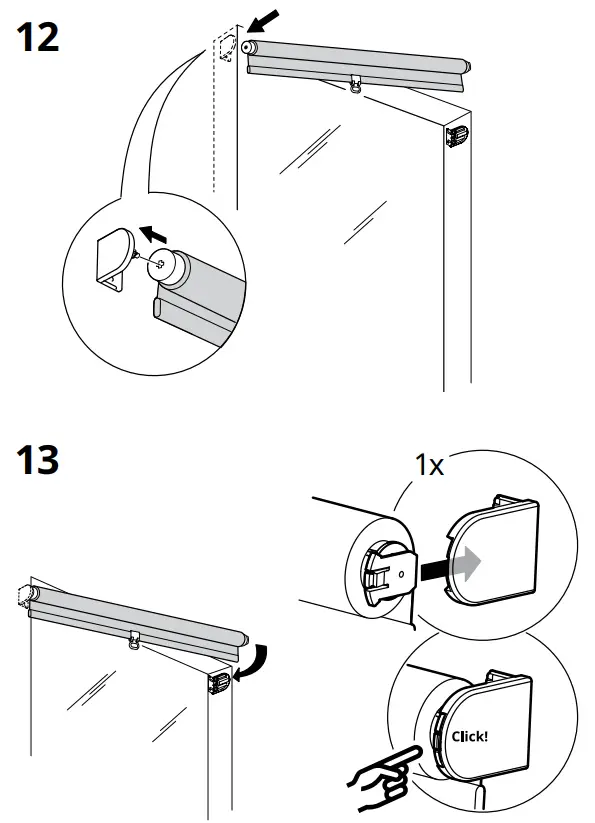 12

13

1x

Click!