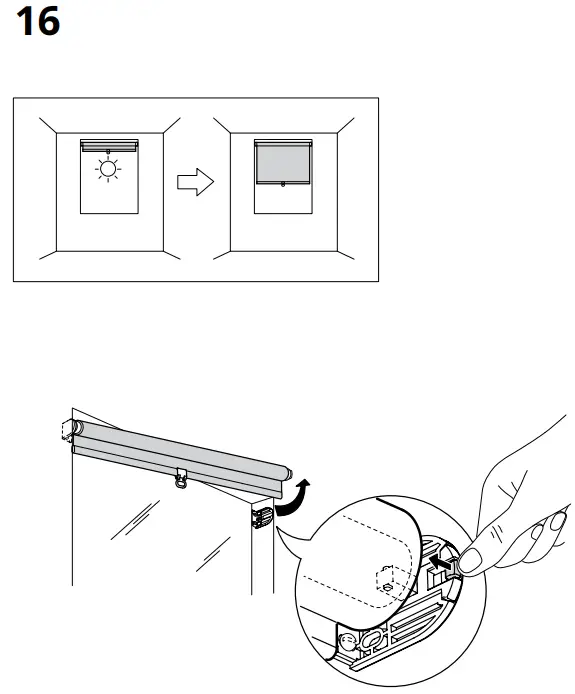 16