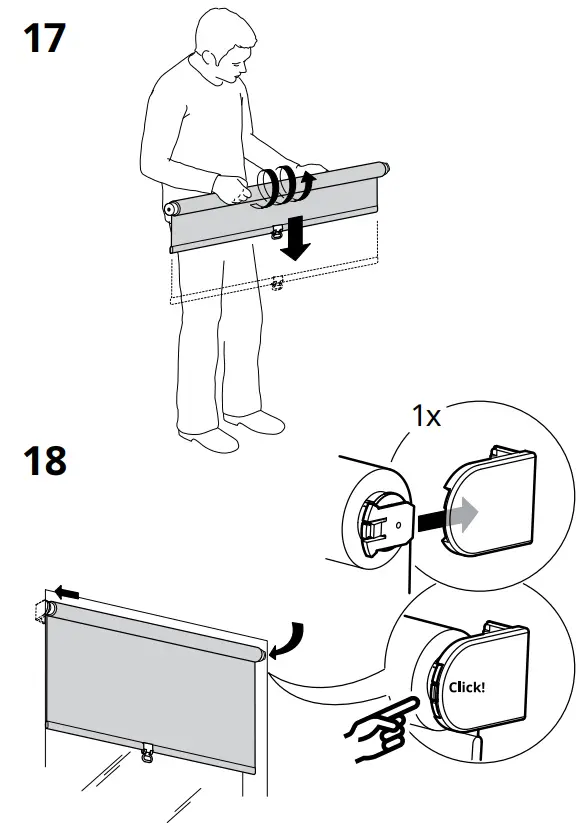 17

18

1x

Click!