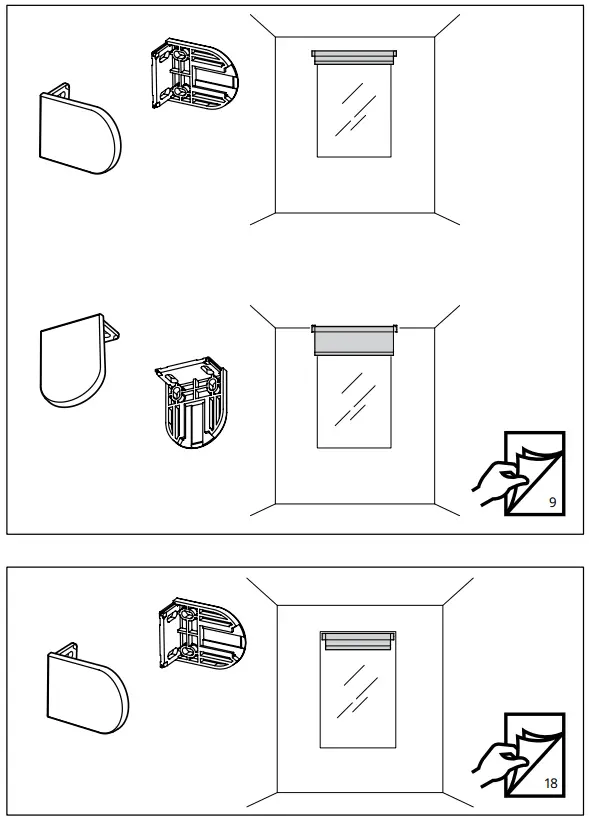 9

18