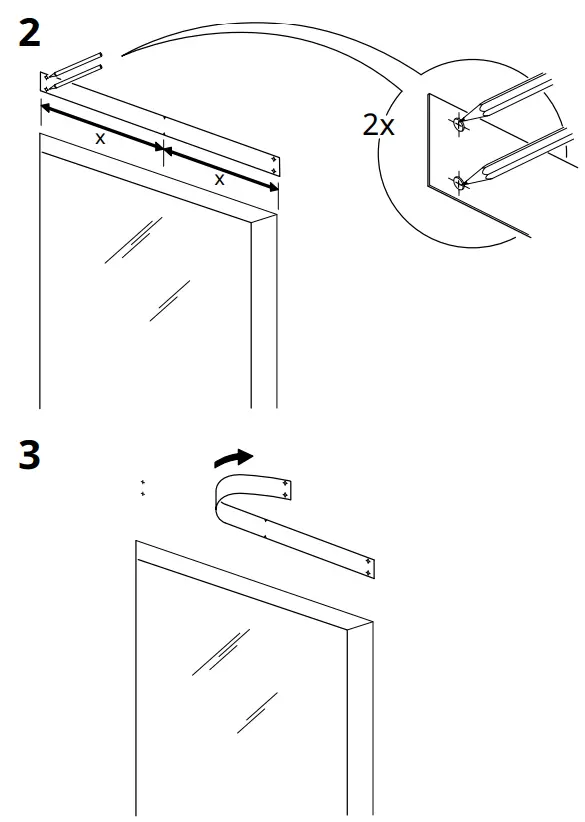 2

x

x

2x

3