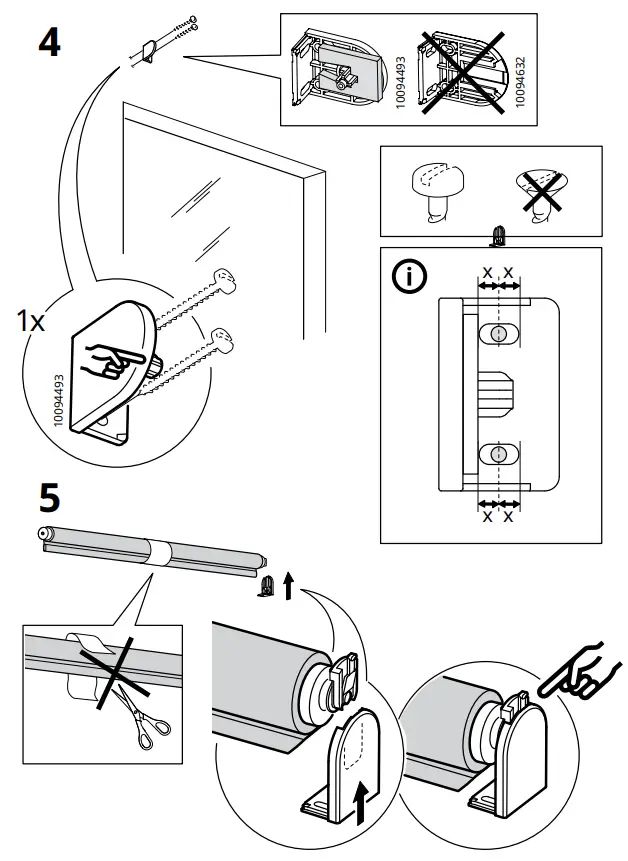 4

10094493

10094632

1x

10094493

x x

x x

5