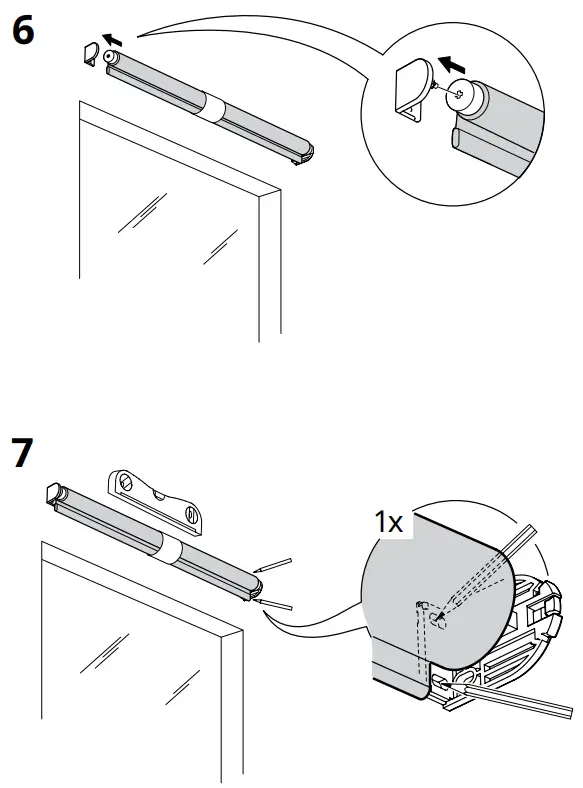 6

7

1x