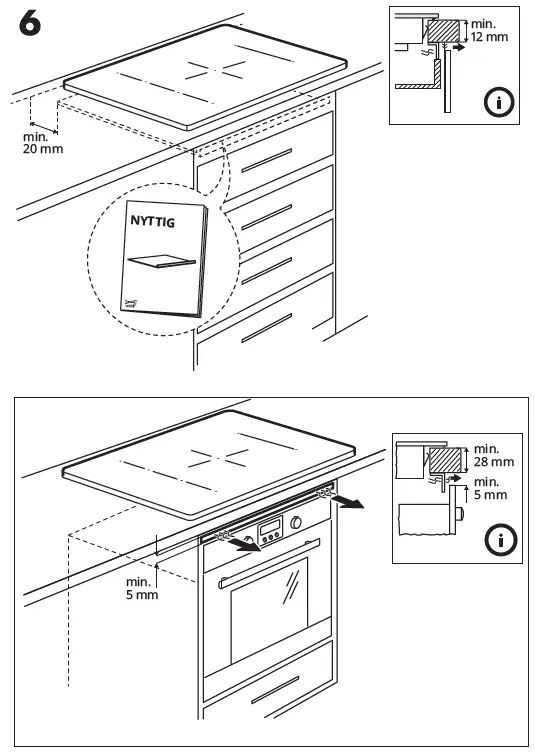 6

min.
12 mm

i

min.
20 mm

NYTTIG

min.
28 mm

min.
5 mm

i

min.
5 mm