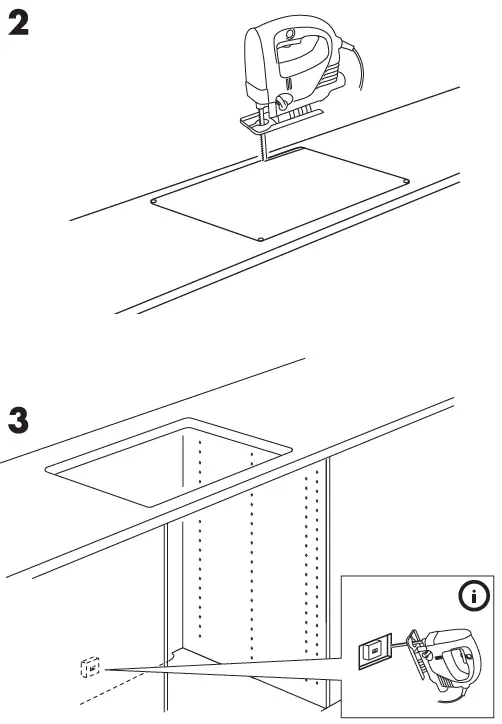 2

3

i