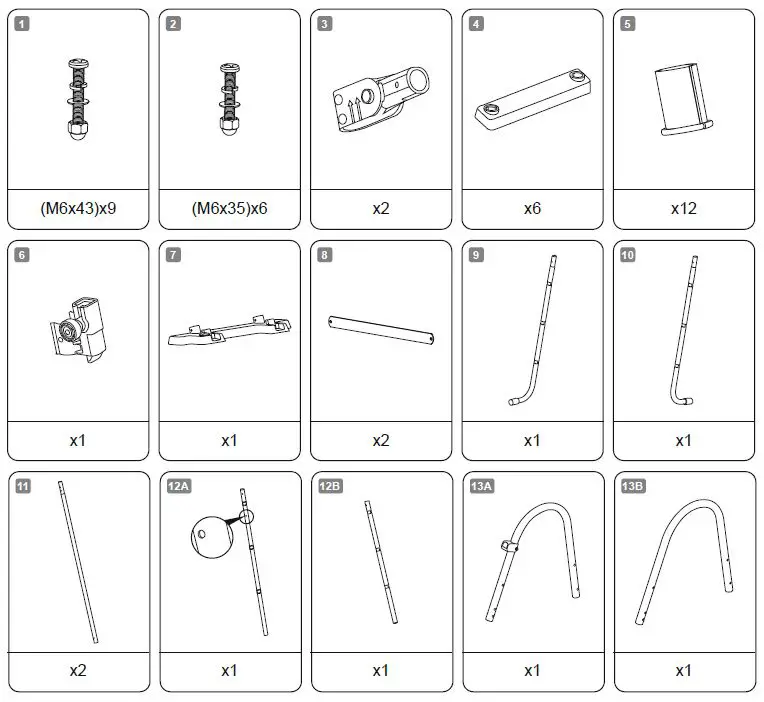 1
(M6x43)x9

2
(M6x35)x6

3
x2

4
x6

5
x12

6
x1

7
x1

8
x2

9
x1

10
x1

11
x2

12A
x1

12B
x1

13A
x1

13B
x1