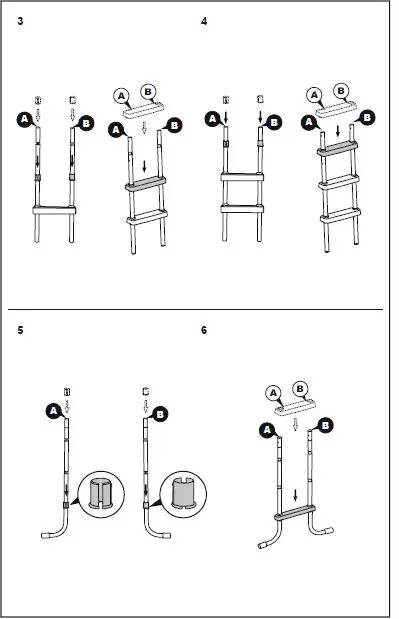 3

A B A B A B

4

A B A B A B

5

A B

6

A B A B