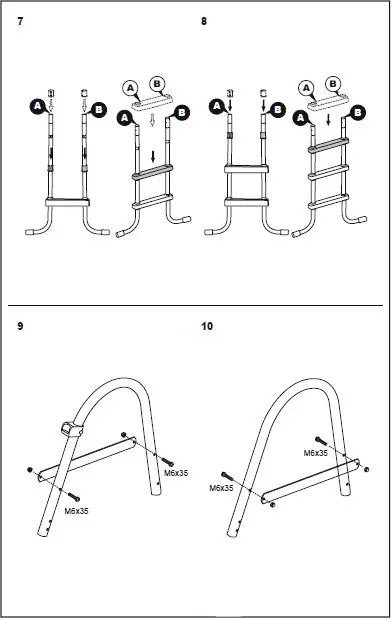 7

A B A B A B

8

A B A B A B

9

M6x35

M6x35

10

M6x35

M6x35