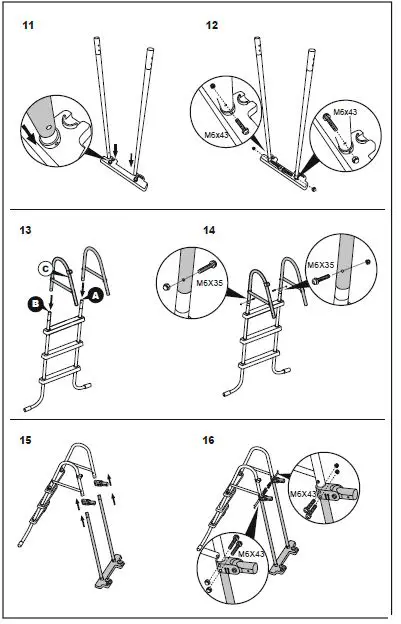 11

12

M6x43

M6x43

13

C

B

A

14

M6X35

M6X35

15

16

M6X43

M6X43