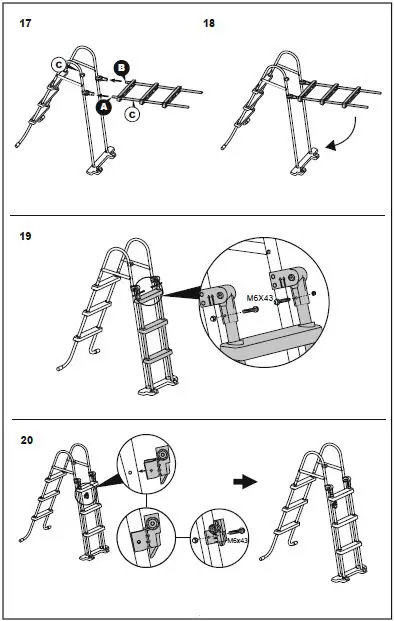 17

C
B
A
C

18

19

M6X43

20

M6x43