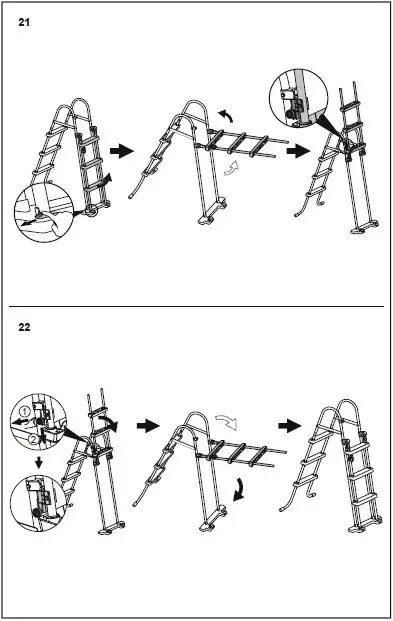 21

22

①

②