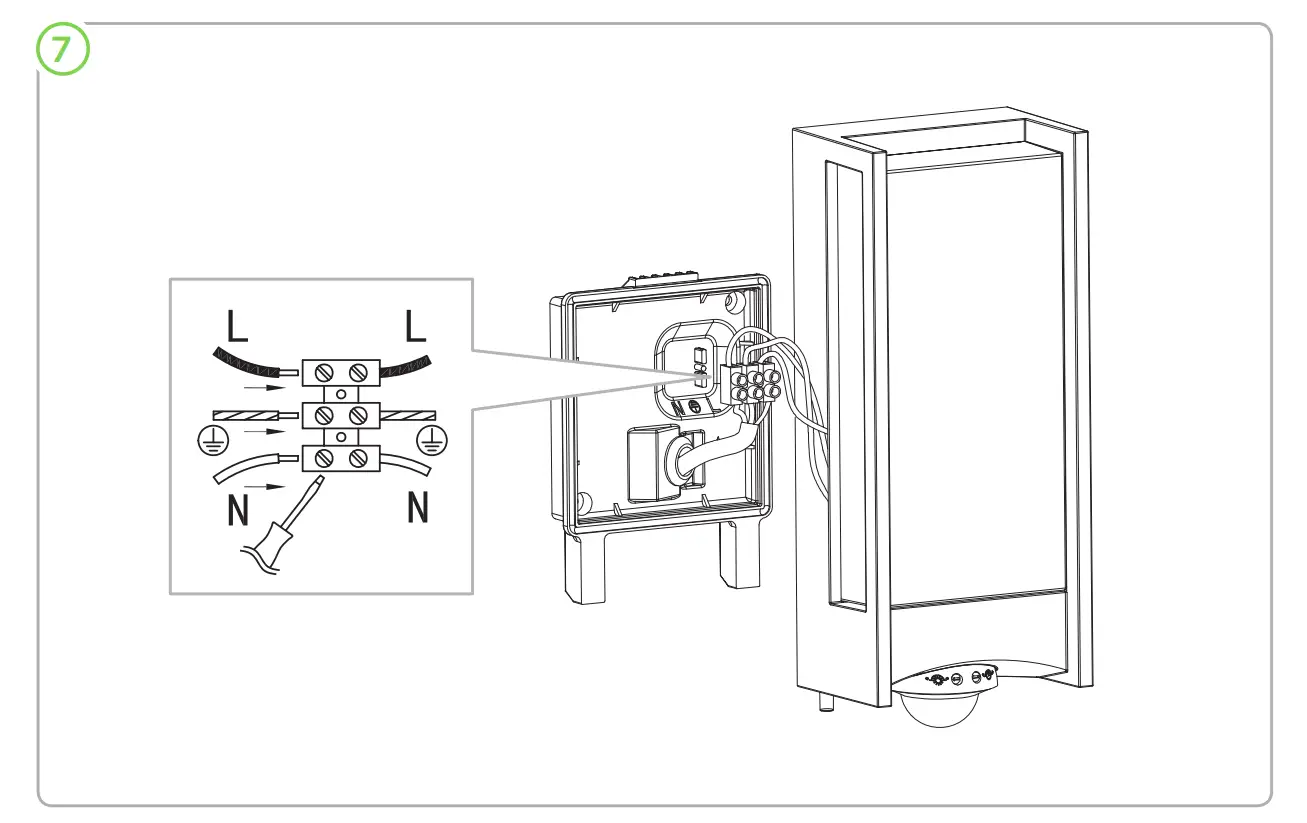 7

L
L
N
N