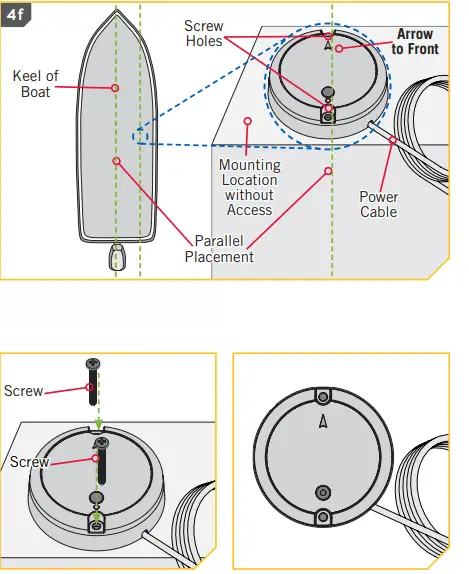 4f

Keel of Boat

Screw Holes

Arrow to Front

Mounting Location without Access

Power Cable

Parallel Placement

Screw

Screw