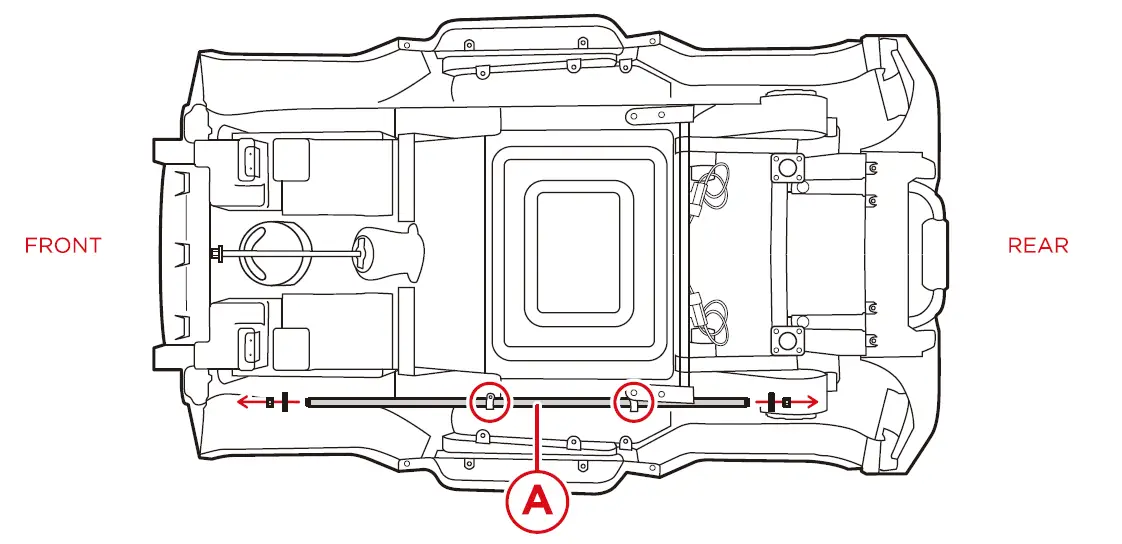 FRONT

REAR

A