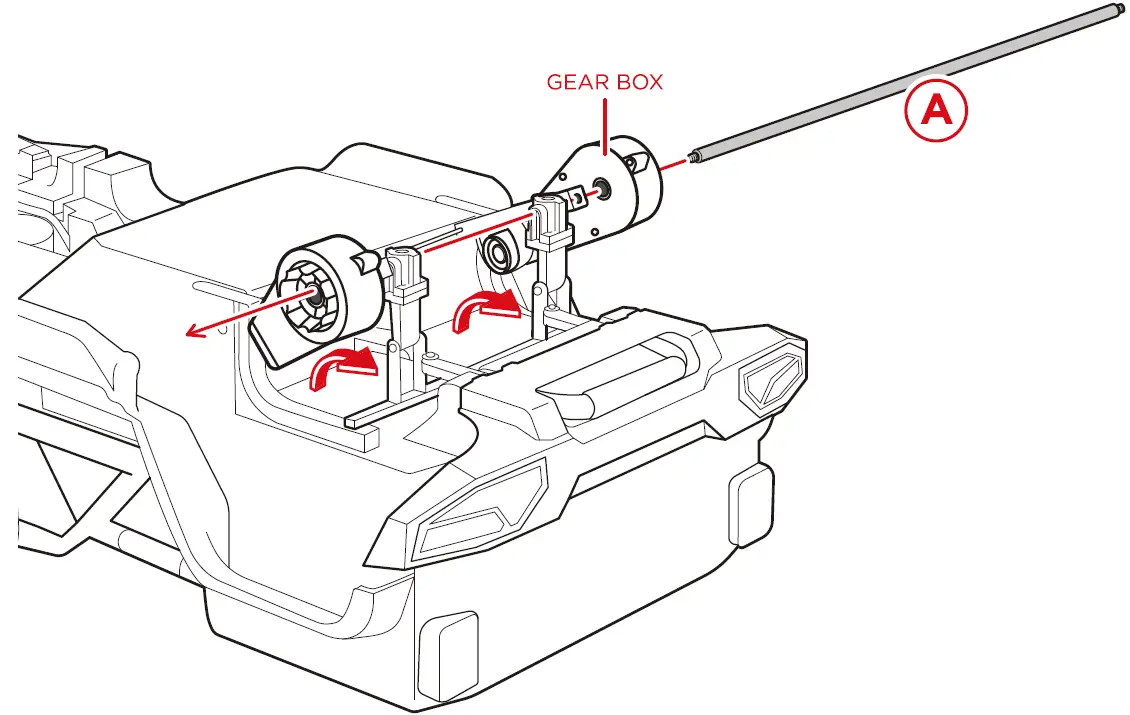 GEAR BOX

A