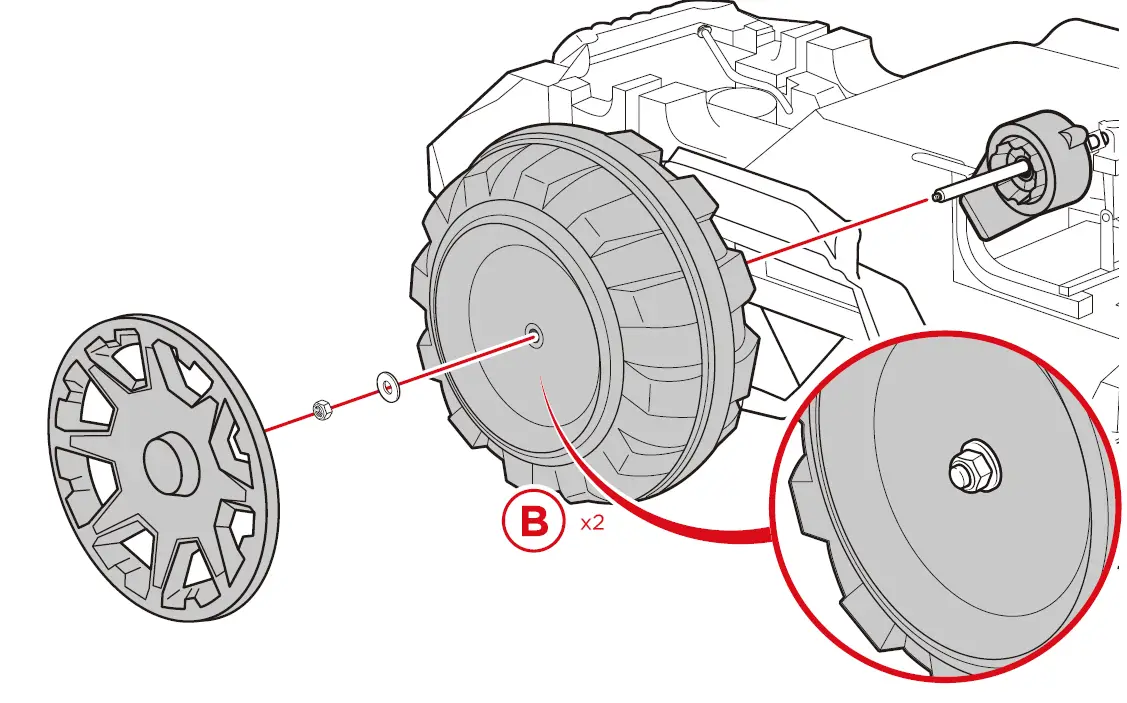 B x2