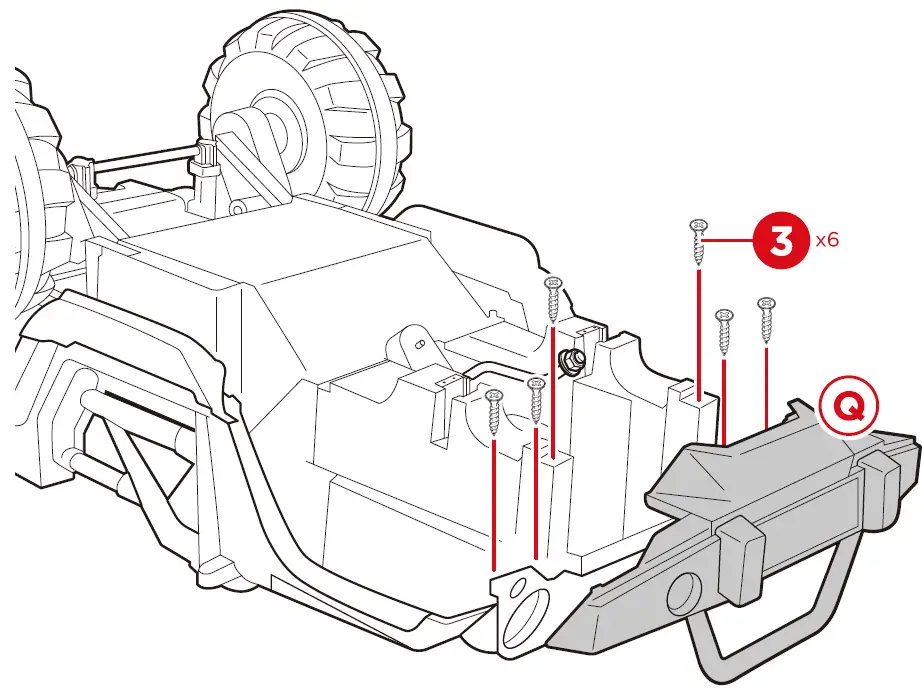 3 x6

Q