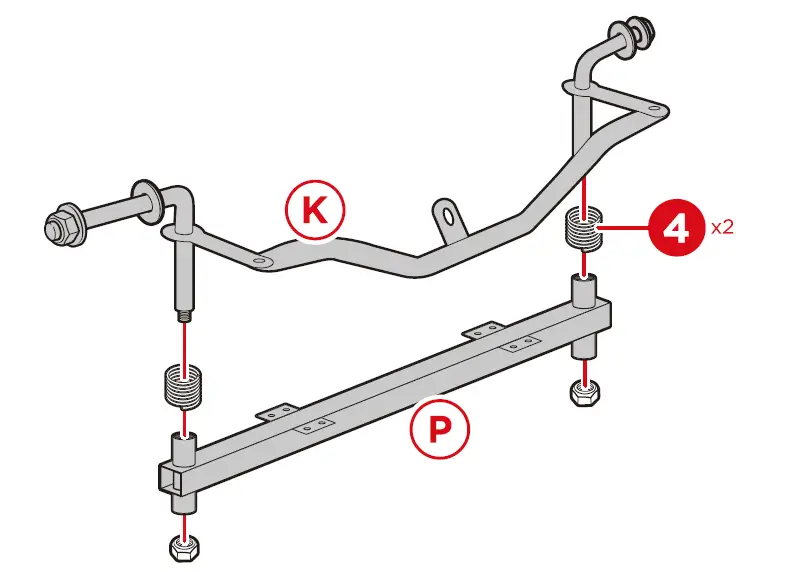 K

4 x2

P