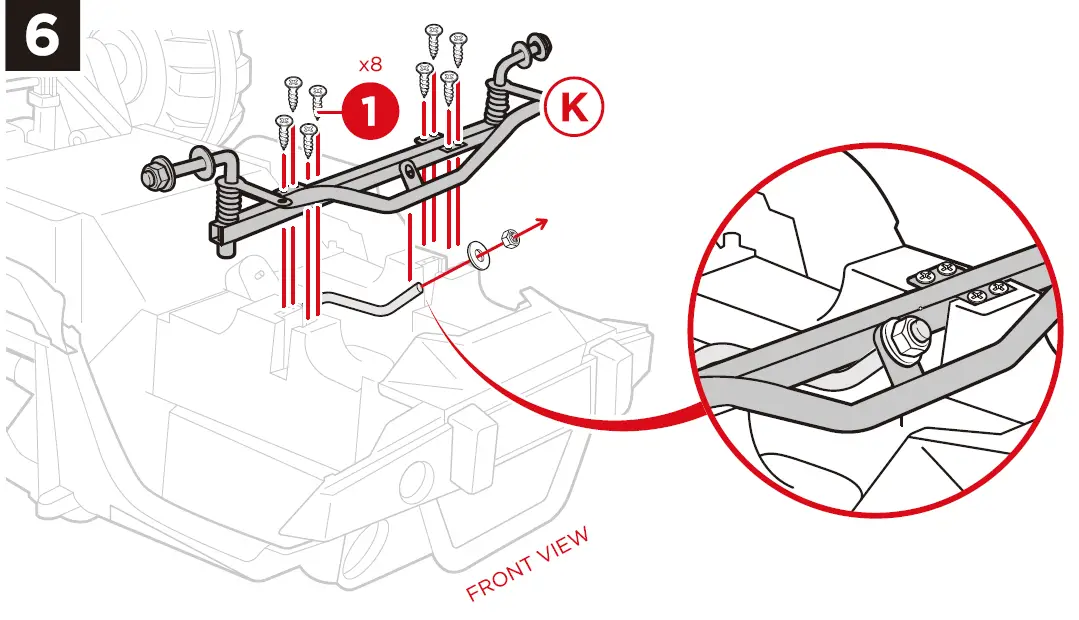 6

x8

1

K

FRONT VIEW