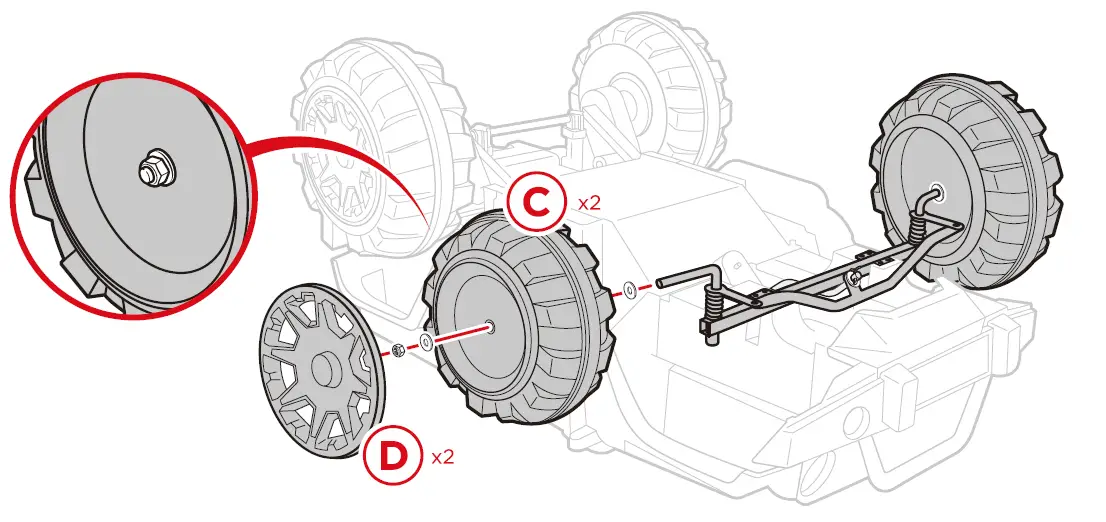 C x2
D x2